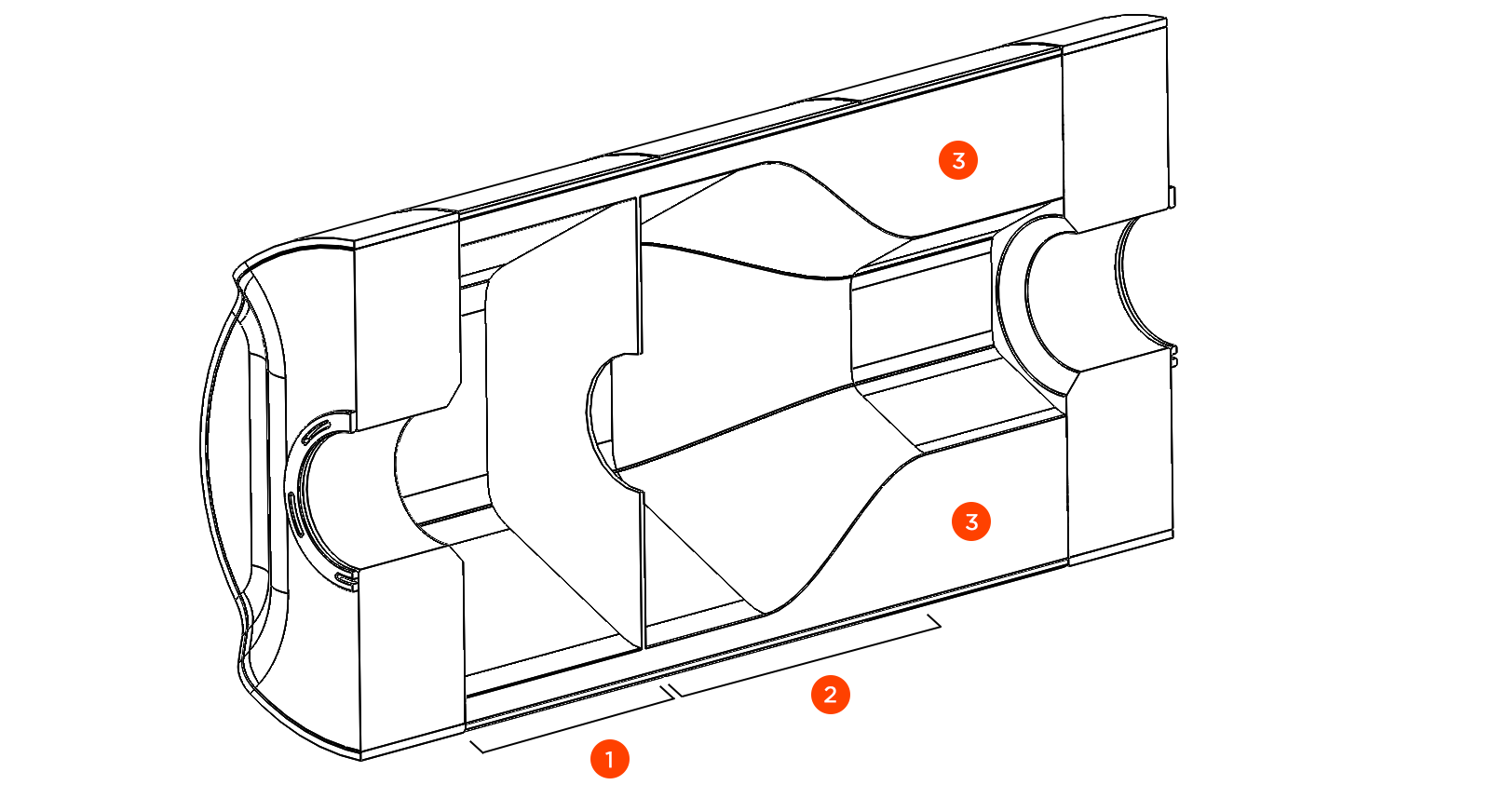 3
3
2
1